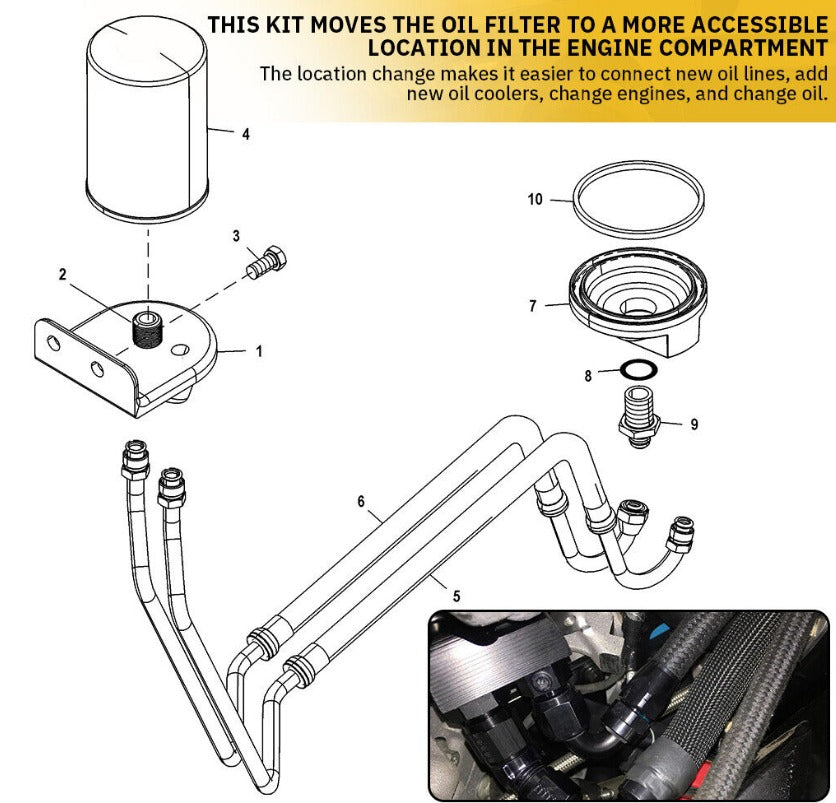 THIS KIT MOVES THE OIL FILTER TO A MORE ACCESSIBLE LOCATION IN THE ENGINE COMPARTMENT

The location change makes it easier to connect new oil lines, add new oil coolers, change engines, and change oil.

4

10

3

2

7

1

8

9

6

5