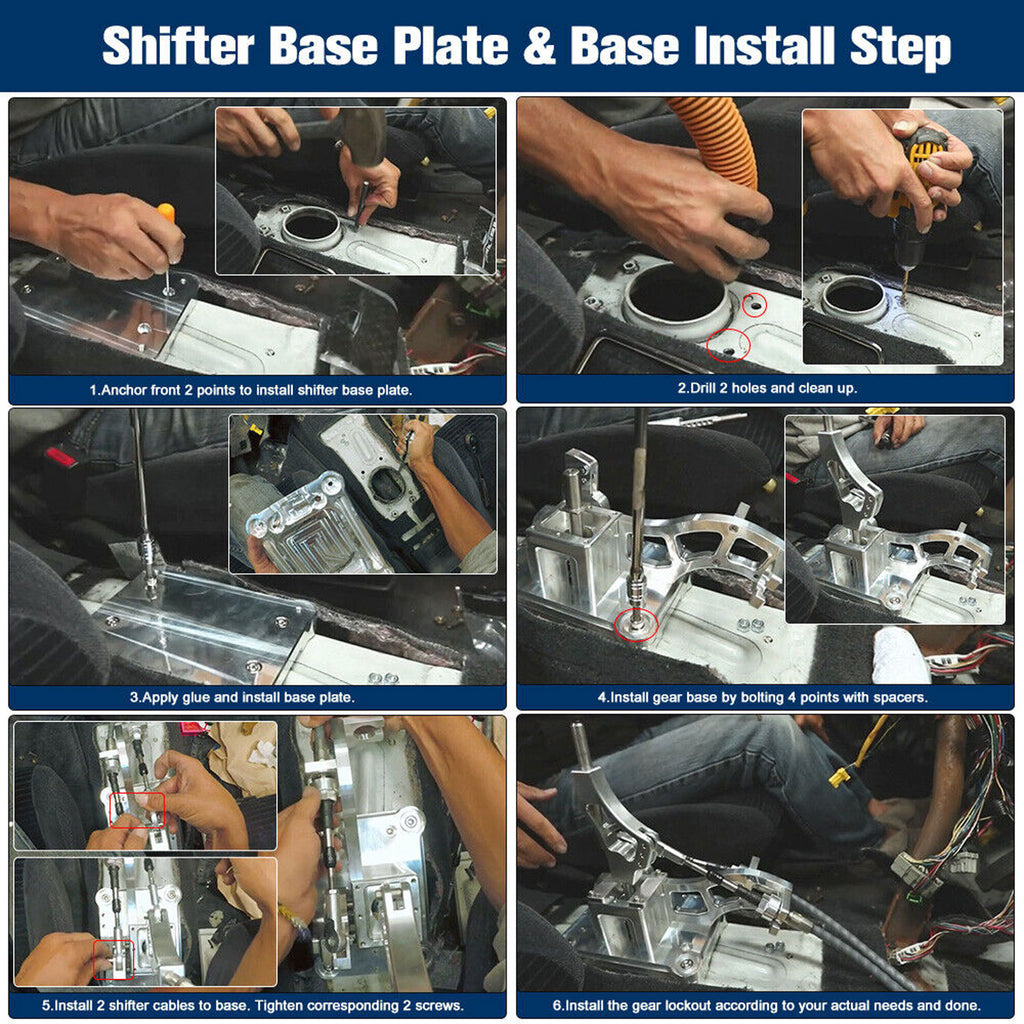 Shifter Base Plate & Base Install Step

1.Anchor front 2 points to install shifter base plate.

2.Drill 2 holes and clean up.

3.Apply glue and install base plate.

4.Install gear base by bolting 4 points with spacers.

5.Install 2 shifter cables to base. Tighten corresponding 2 screws.

6.Install the gear lockout according to your actual needs and done.