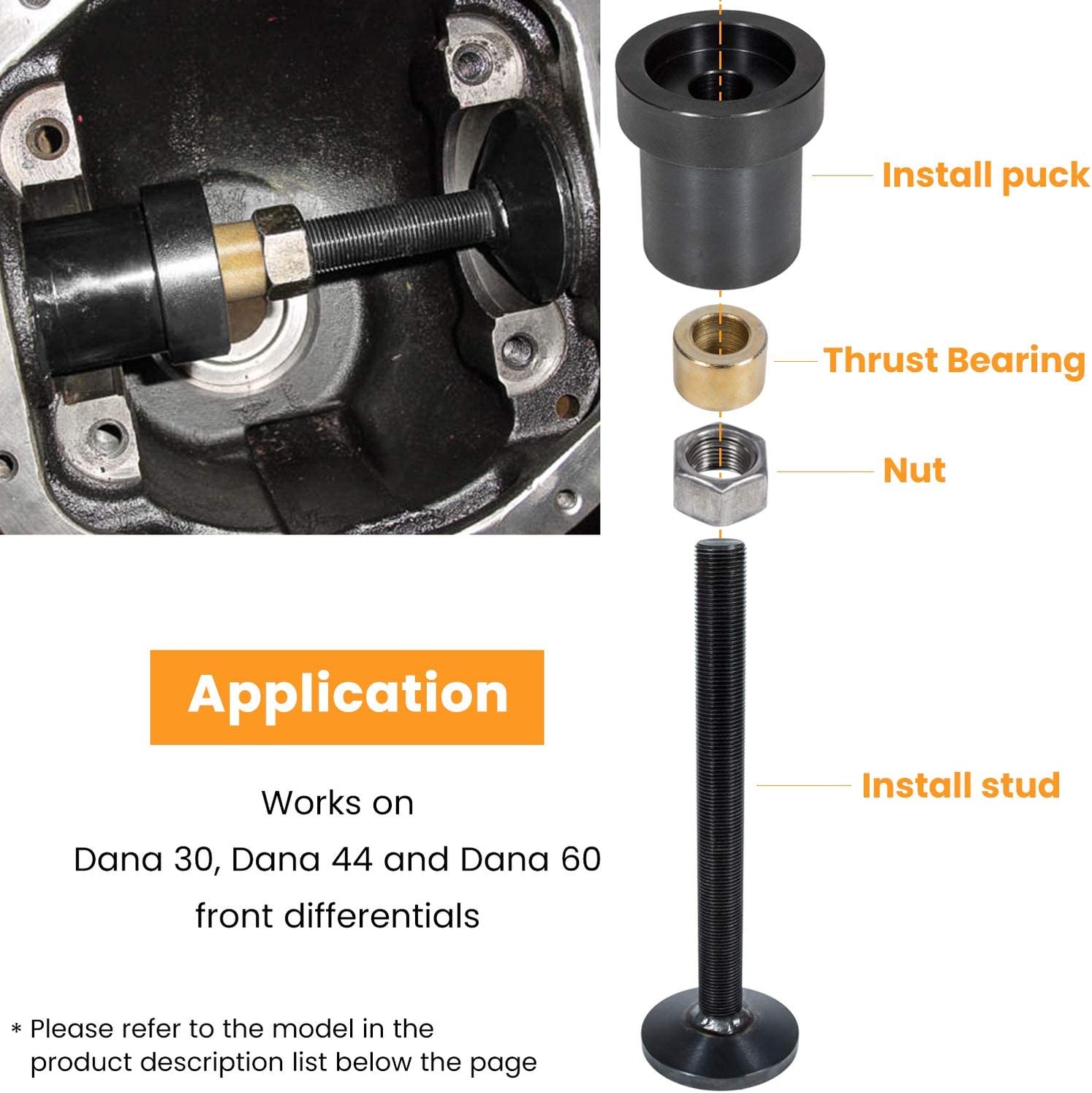 Install puck

Thrust Bearing

Nut

Application

Works on
Dana 30, Dana 44 and Dana 60
front differentials

Install stud

* Please refer to the model in the product description list below the page